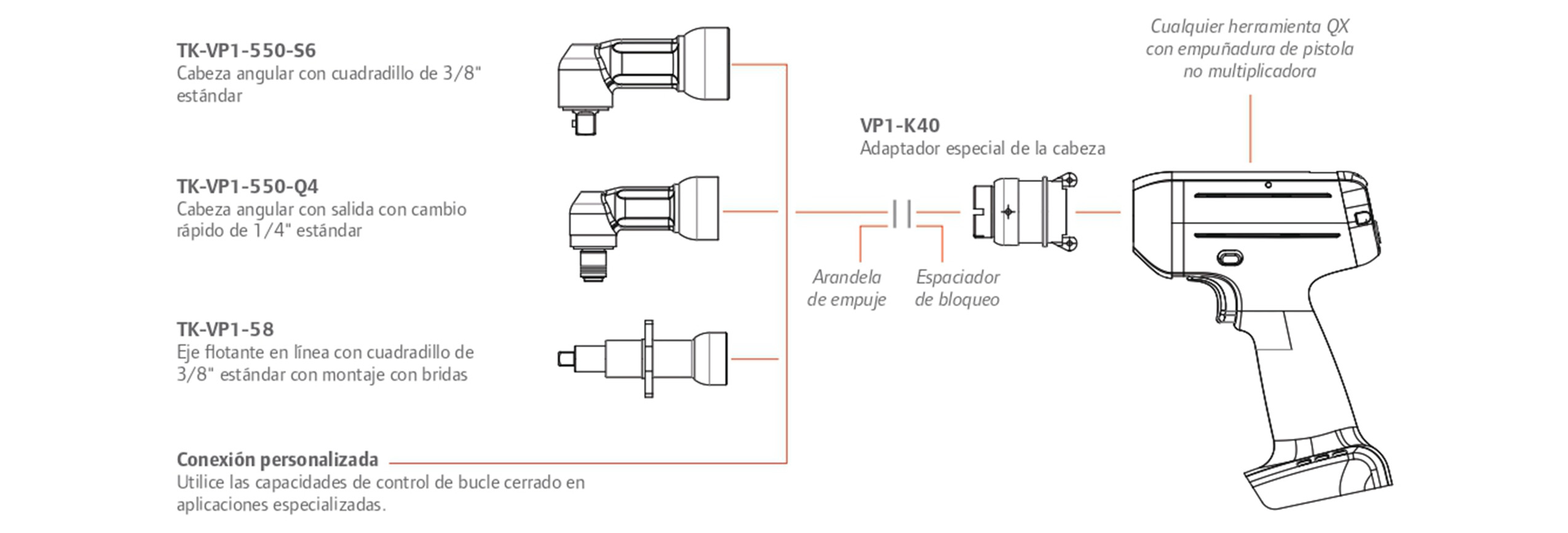 TK-VP1-550-S6
Cabeza angular con cuadradillo de 3/8" estándar

TK-VP1-550-Q4
Cabeza angular con salida con cambio rápido de 1/4" estándar

TK-VP1-58
Eje flotante en línea con cuadradillo de 3/8" estándar con montaje con bridas

Conexión personalizada
Utilice las capacidades de control de bucle cerrado en aplicaciones especializadas.

VP1-K40
Adaptador especial de la cabeza

Arandela de empuje

Espaciador de bloqueo

Cualquier herramienta QX con empuñadura de pistola no multiplicadora